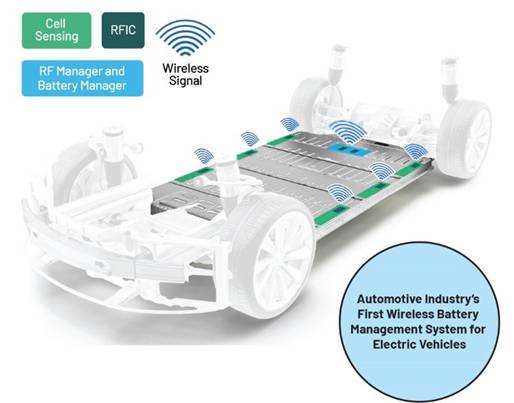 Cell Sensing

RFIC

Wireless Signal

RF Manager and Battery Manager

Automotive Industry's First Wireless Battery Management System for Electric Vehicles